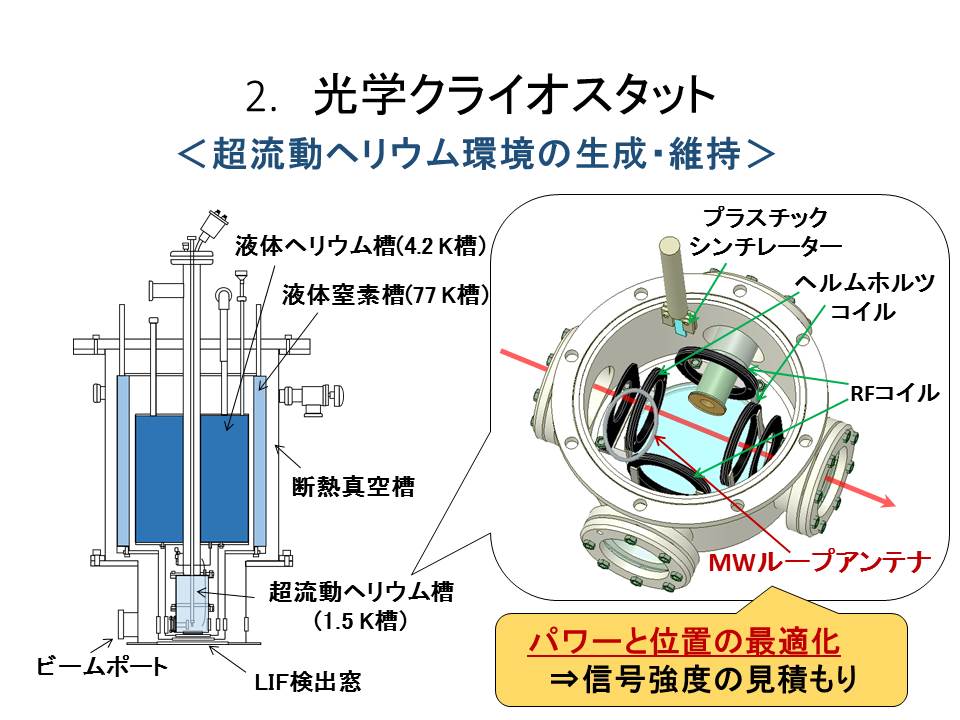 2. 光学クライオスタット

＜超流動ヘリウム環境の生成・維持＞

液体ヘリウム槽(4.2 K槽)

液体窒素槽(77 K槽)

断熱真空槽

超流動ヘリウム槽
(1.5 K槽)

ビームポート

LIF検出窓

プラスチック
シンチレーター

ヘルムホルツ
コイル

RFコイル

MWループアンテナ

パワーと位置の最適化
⇒信号強度の見積もり